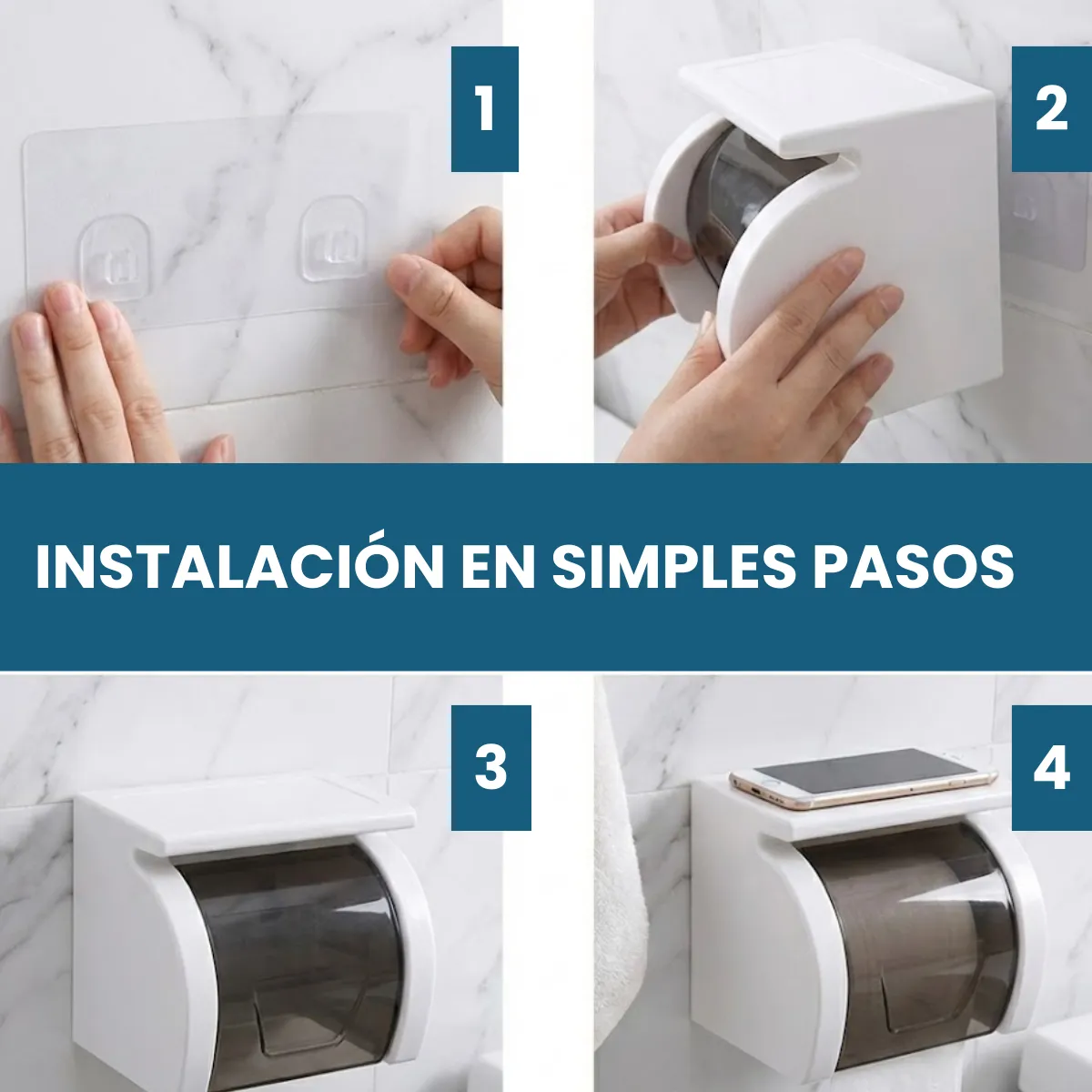 1

2

INSTALACIÓN EN SIMPLES PASOS

3

4